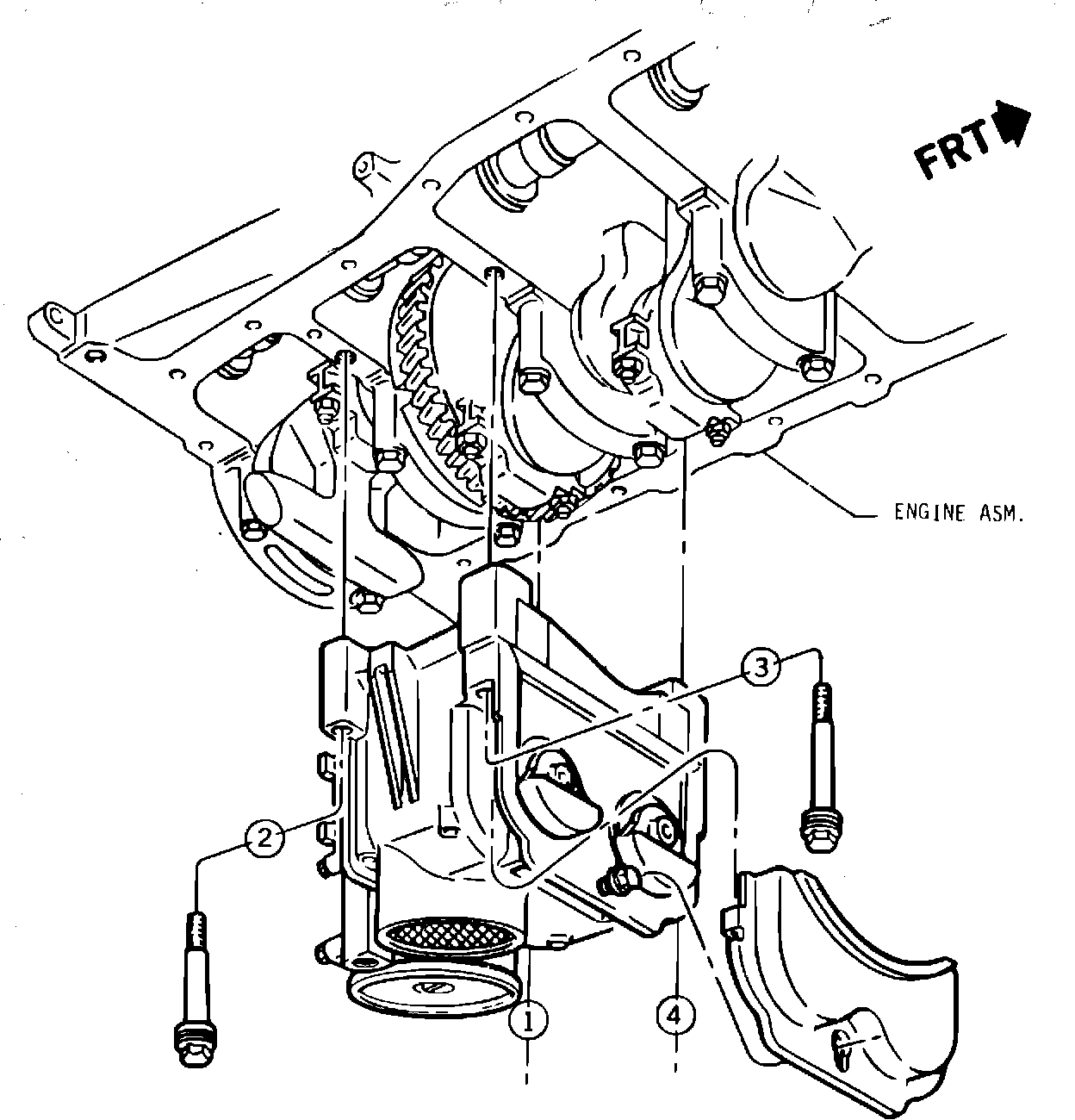 FRT

ENGINE ASM.

3

2

1

4