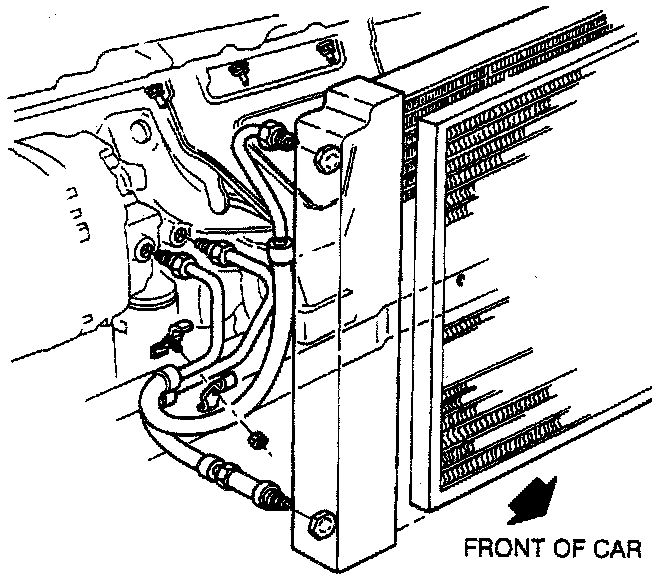 FRONT OF CAR