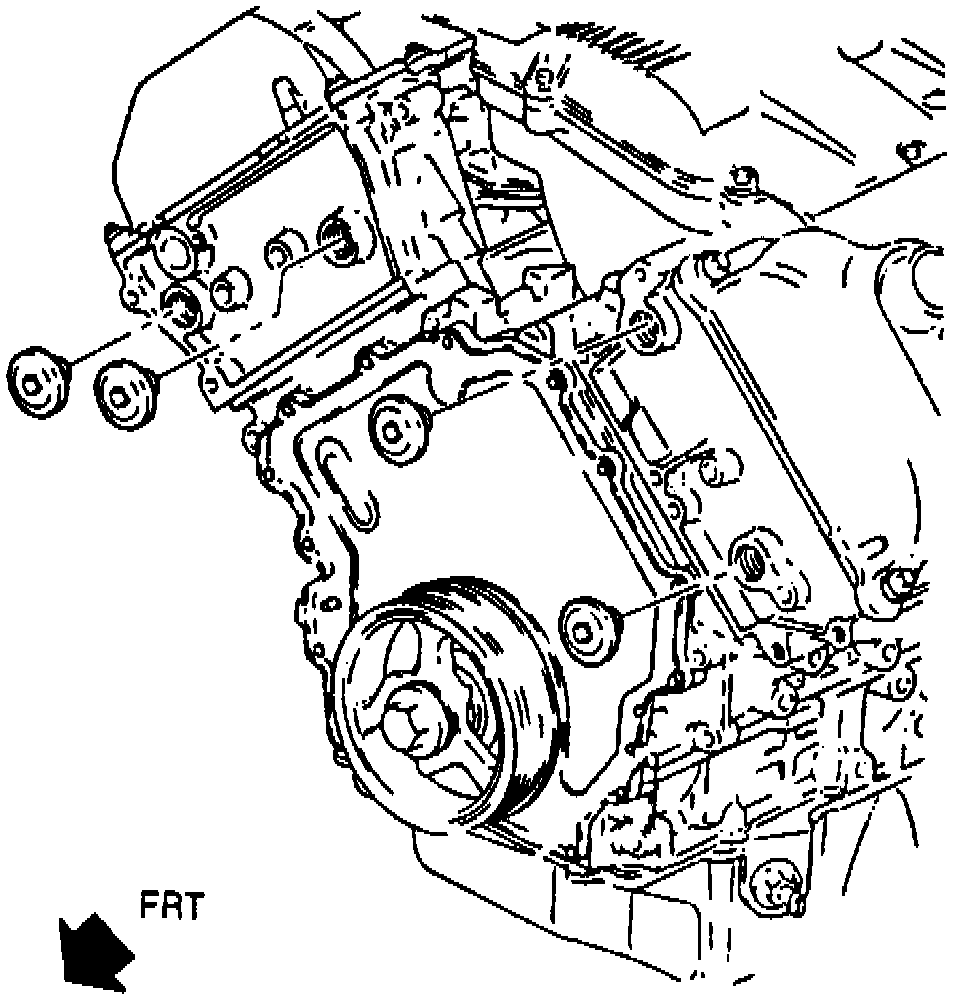 FRT