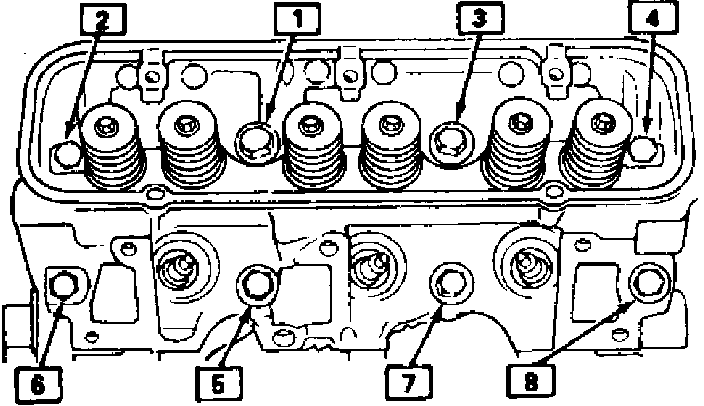 2
1
3
4
6
5
7
8