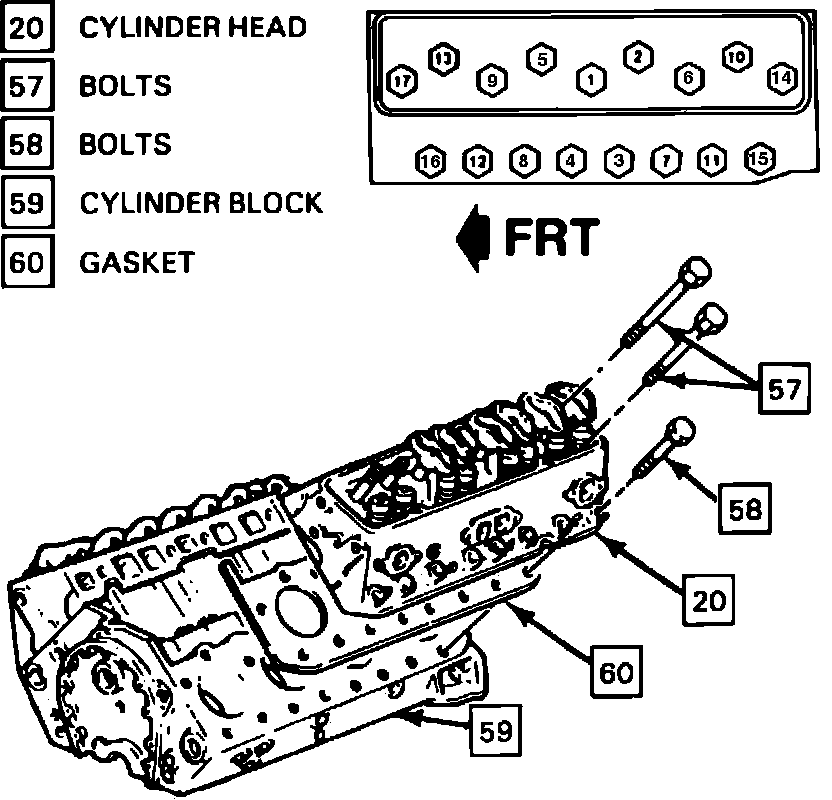 20 CYLINDER HEAD
57 BOLTS
58 BOLTS
59 CYLINDER BLOCK
60 GASKET

17 13 9 5 1 2 6 10 14

16 12 8 4 3 7 11 15

FRT

57

58

20

60

59