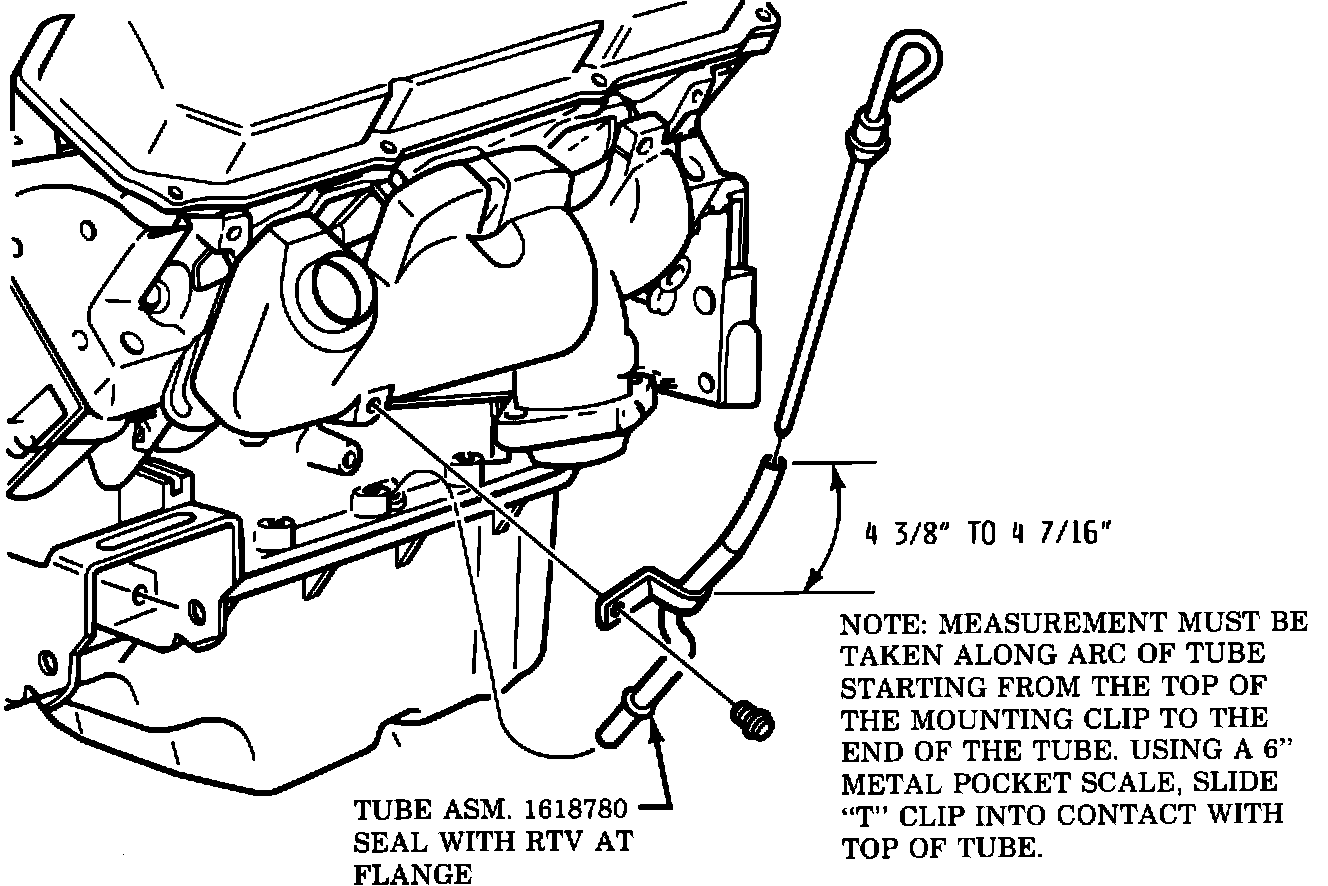 4 3/8" TO 4 7/16"

NOTE: MEASUREMENT MUST BE TAKEN ALONG ARC OF TUBE STARTING FROM THE TOP OF THE MOUNTING CLIP TO THE END OF THE TUBE. USING A 6" METAL POCKET SCALE, SLIDE "T" CLIP INTO CONTACT WITH TOP OF TUBE.

TUBE ASM. 1618780 SEAL WITH RTV AT FLANGE