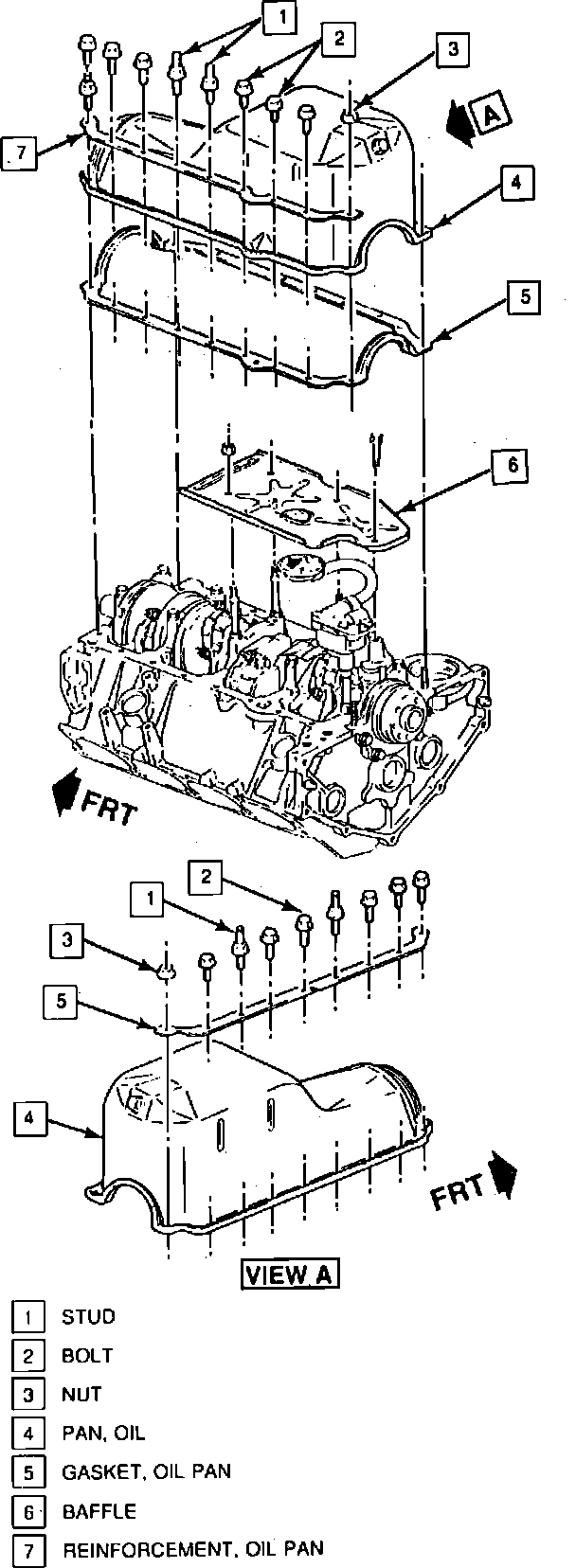 1
2
3
A
7
4
5
6
FRT
2
1
3
5
4
FRT
VIEW A

1 STUD
2 BOLT
3 NUT
4 PAN, OIL
5 GASKET, OIL PAN
6 BAFFLE
7 REINFORCEMENT, OIL PAN