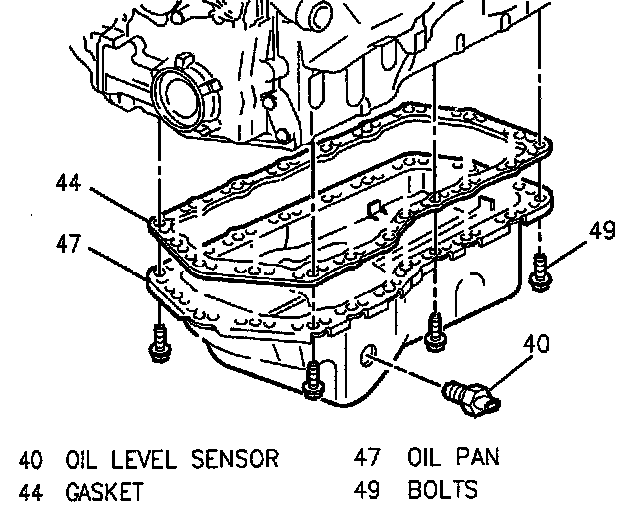 44

47

49

40

40 OIL LEVEL SENSOR
44 GASKET

47 OIL PAN
49 BOLTS