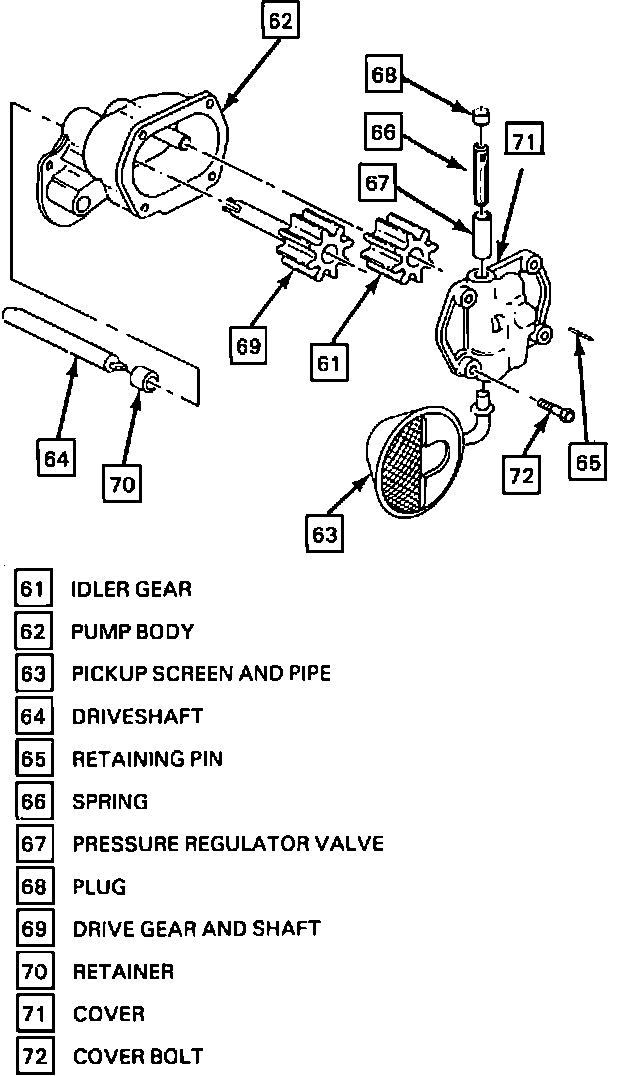 62

68

66

71

67

69

61

64

70

72

65

63

61 IDLER GEAR
62 PUMP BODY
63 PICKUP SCREEN AND PIPE
64 DRIVESHAFT
65 RETAINING PIN
66 SPRING
67 PRESSURE REGULATOR VALVE
68 PLUG
69 DRIVE GEAR AND SHAFT
70 RETAINER
71 COVER
72 COVER BOLT