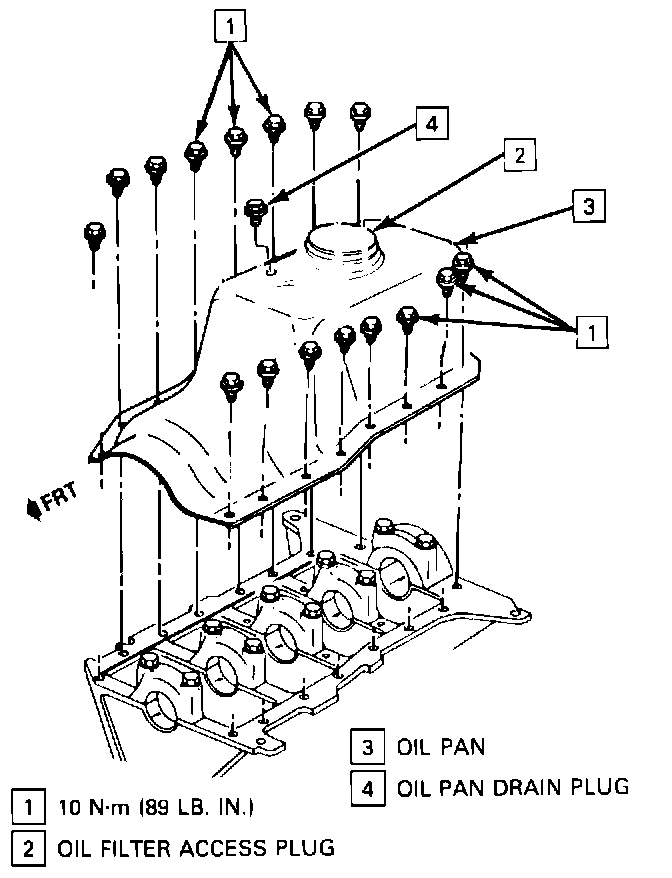 1

4

2

3

1

FRT

3 OIL PAN

4 OIL PAN DRAIN PLUG

1 10 N·m (89 LB. IN.)

2 OIL FILTER ACCESS PLUG