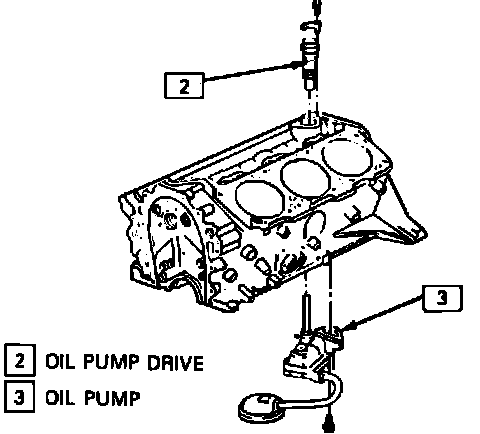 2

3

2 OIL PUMP DRIVE

3 OIL PUMP