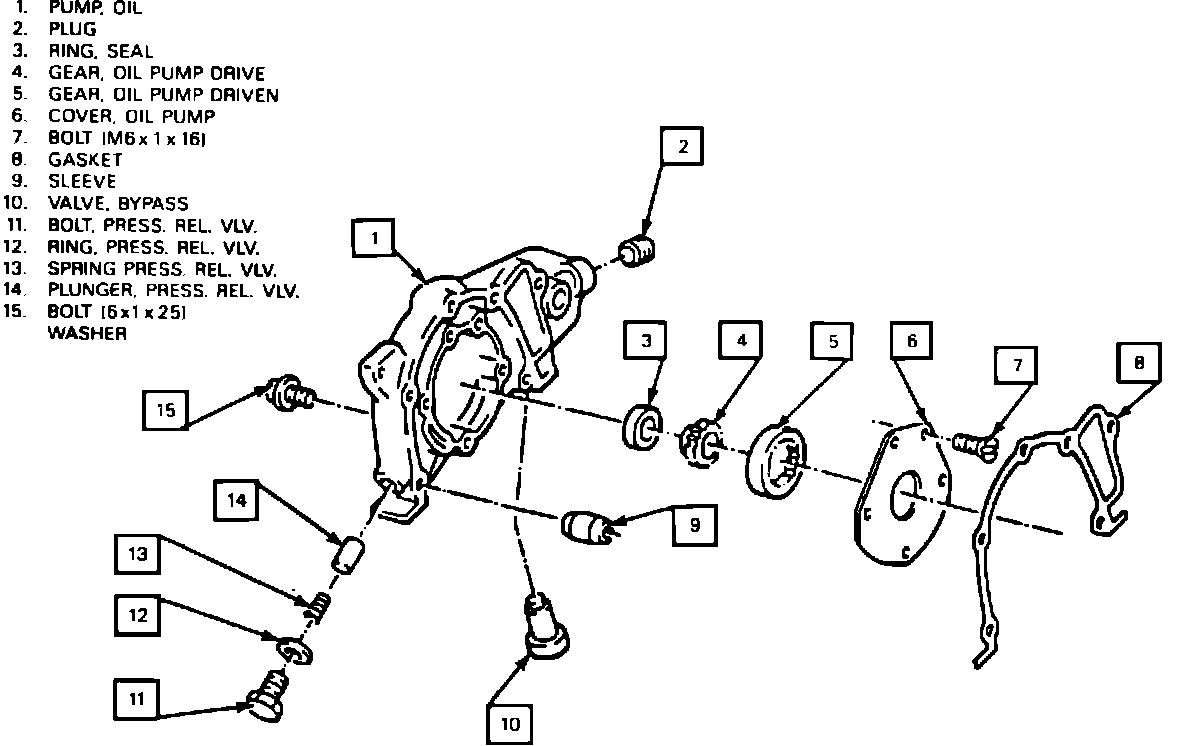 1. PUMP, OIL
2. PLUG
3. RING, SEAL
4. GEAR, OIL PUMP DRIVE
5. GEAR, OIL PUMP DRIVEN
6. COVER, OIL PUMP
7. BOLT (M6 x 1 x 16)
8. GASKET
9. SLEEVE
10. VALVE, BYPASS
11. BOLT, PRESS. REL. VLV.
12. RING, PRESS. REL. VLV.
13. SPRING PRESS. REL. VLV.
14. PLUNGER, PRESS. REL. VLV.
15. BOLT (6 x 1 x 25) WASHER

2
1
3
4
5
6
7
8
15
14
9
13
12
11
10