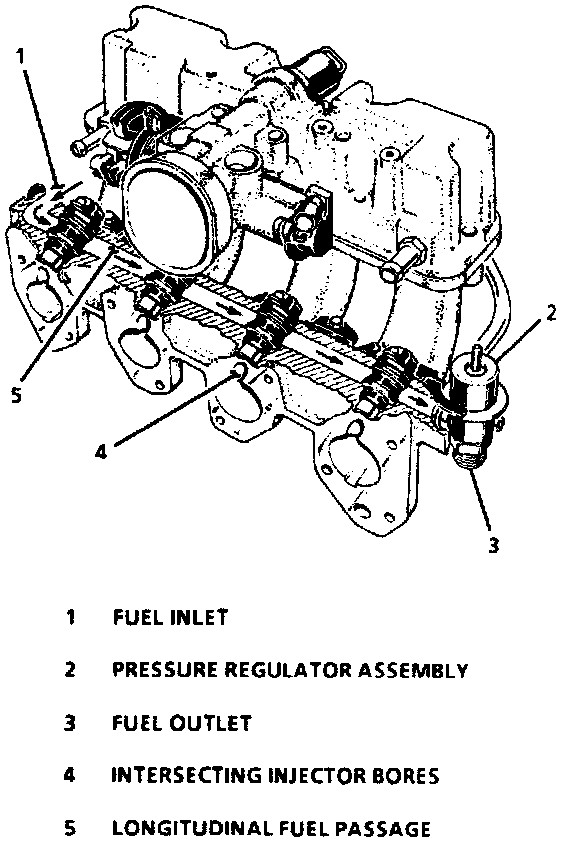 1

2

5

4

3

1 FUEL INLET

2 PRESSURE REGULATOR ASSEMBLY

3 FUEL OUTLET

4 INTERSECTING INJECTOR BORES

5 LONGITUDINAL FUEL PASSAGE