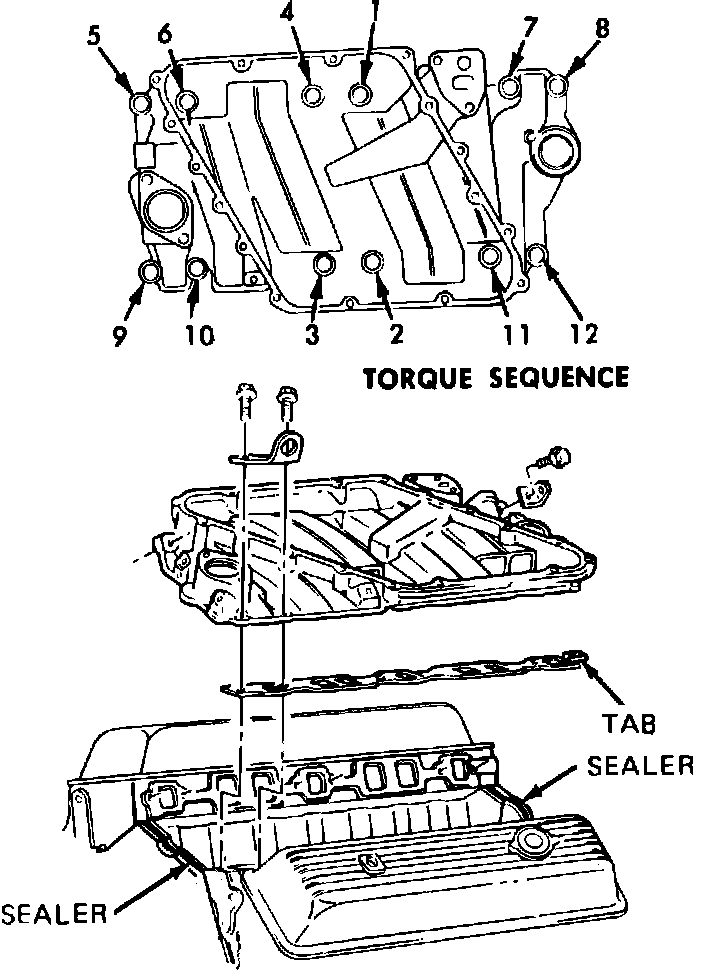 5
6
4
1
7
8
9
10
3
2
11
12

TORQUE SEQUENCE

TAB
SEALER
SEALER