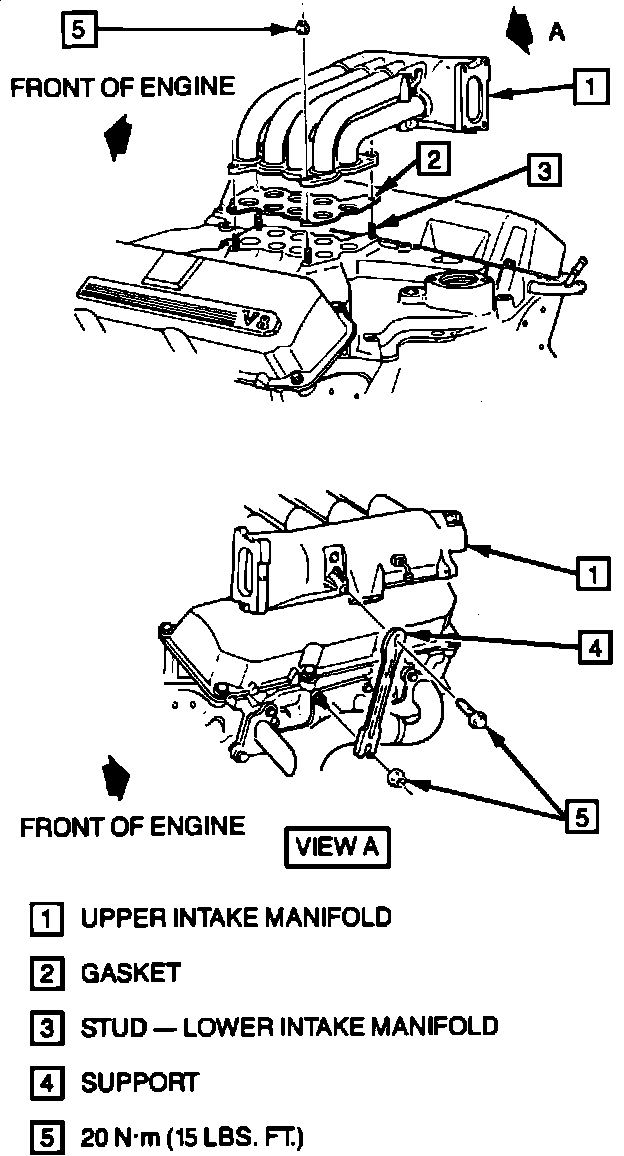 5

A

FRONT OF ENGINE

1

2

3

V8

1

4

5

FRONT OF ENGINE

VIEW A

1 UPPER INTAKE MANIFOLD

2 GASKET

3 STUD — LOWER INTAKE MANIFOLD

4 SUPPORT

5 20 N·m (15 LBS. FT.)