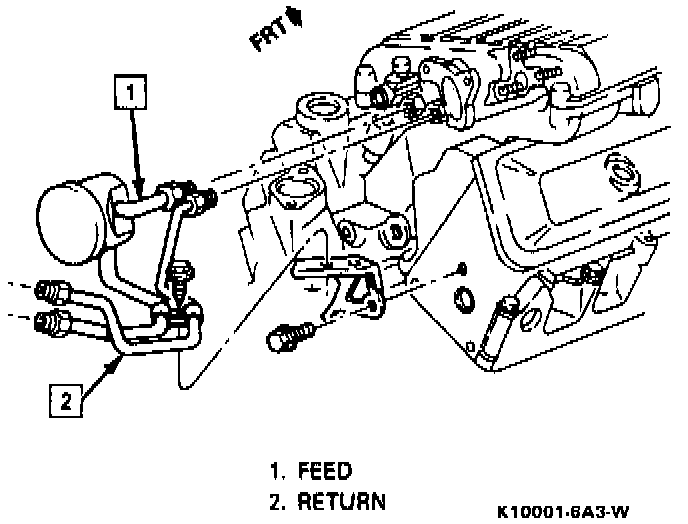 FRT

1

2

1. FEED
2. RETURN

K10001-6A3-W