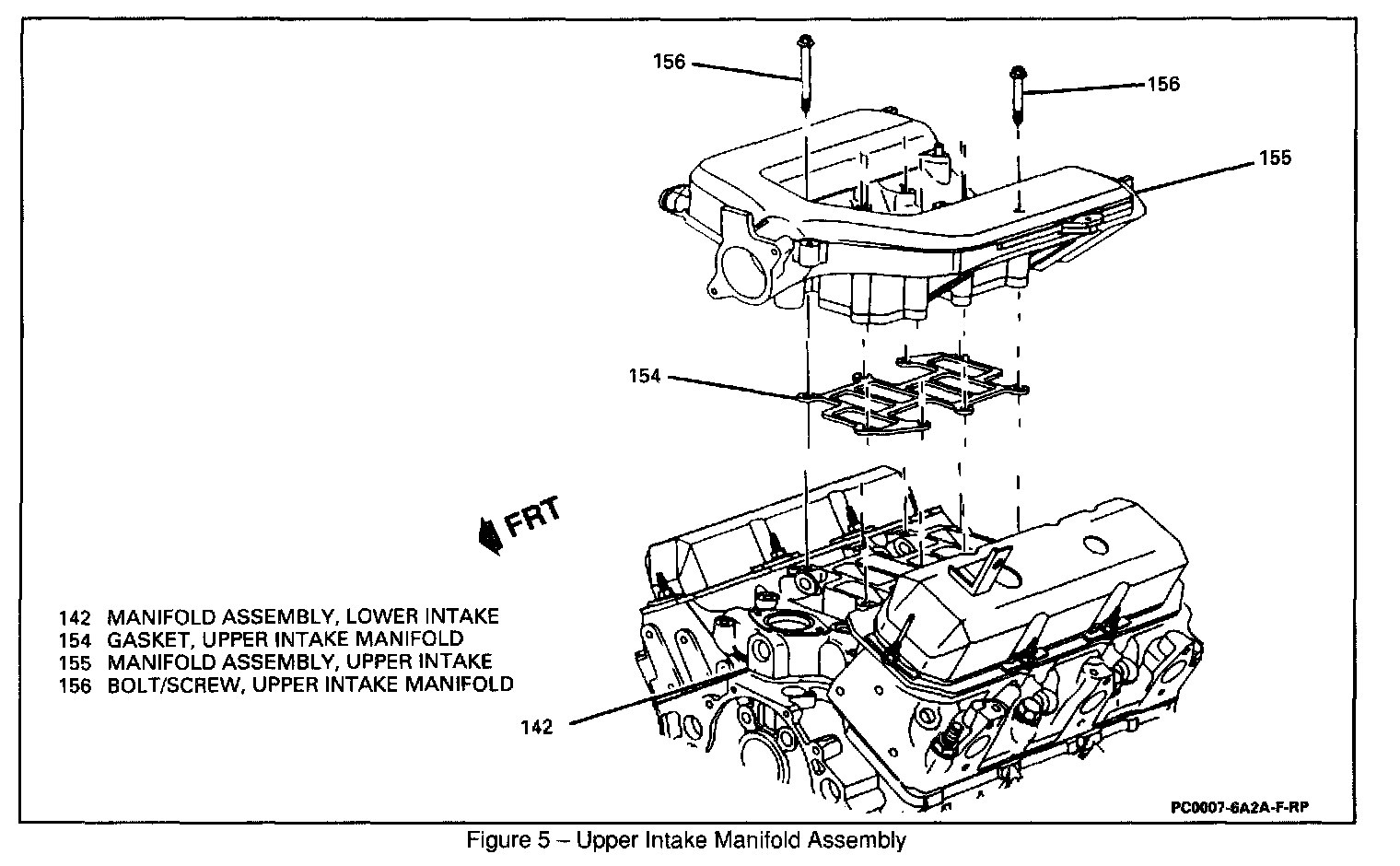 156

156

155

154

FRT

142 MANIFOLD ASSEMBLY, LOWER INTAKE
154 GASKET, UPPER INTAKE MANIFOLD
155 MANIFOLD ASSEMBLY, UPPER INTAKE
156 BOLT/SCREW, UPPER INTAKE MANIFOLD

142

PC0007-6A2A-F-RP

Figure 5 – Upper Intake Manifold Assembly