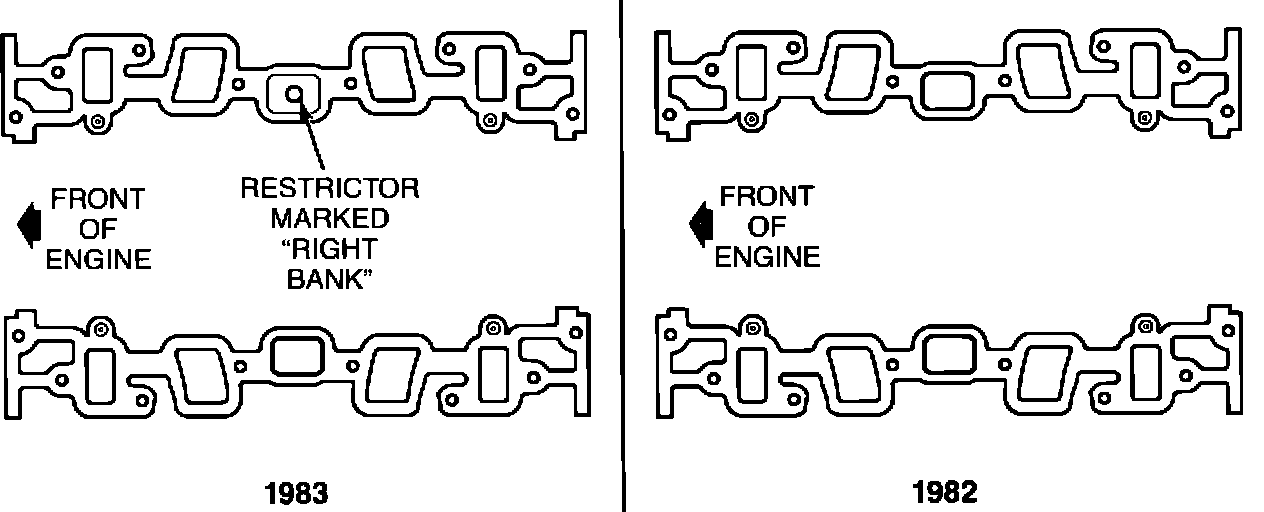 FRONT OF ENGINE

RESTRICTOR MARKED "RIGHT BANK"

1983

FRONT OF ENGINE

1982