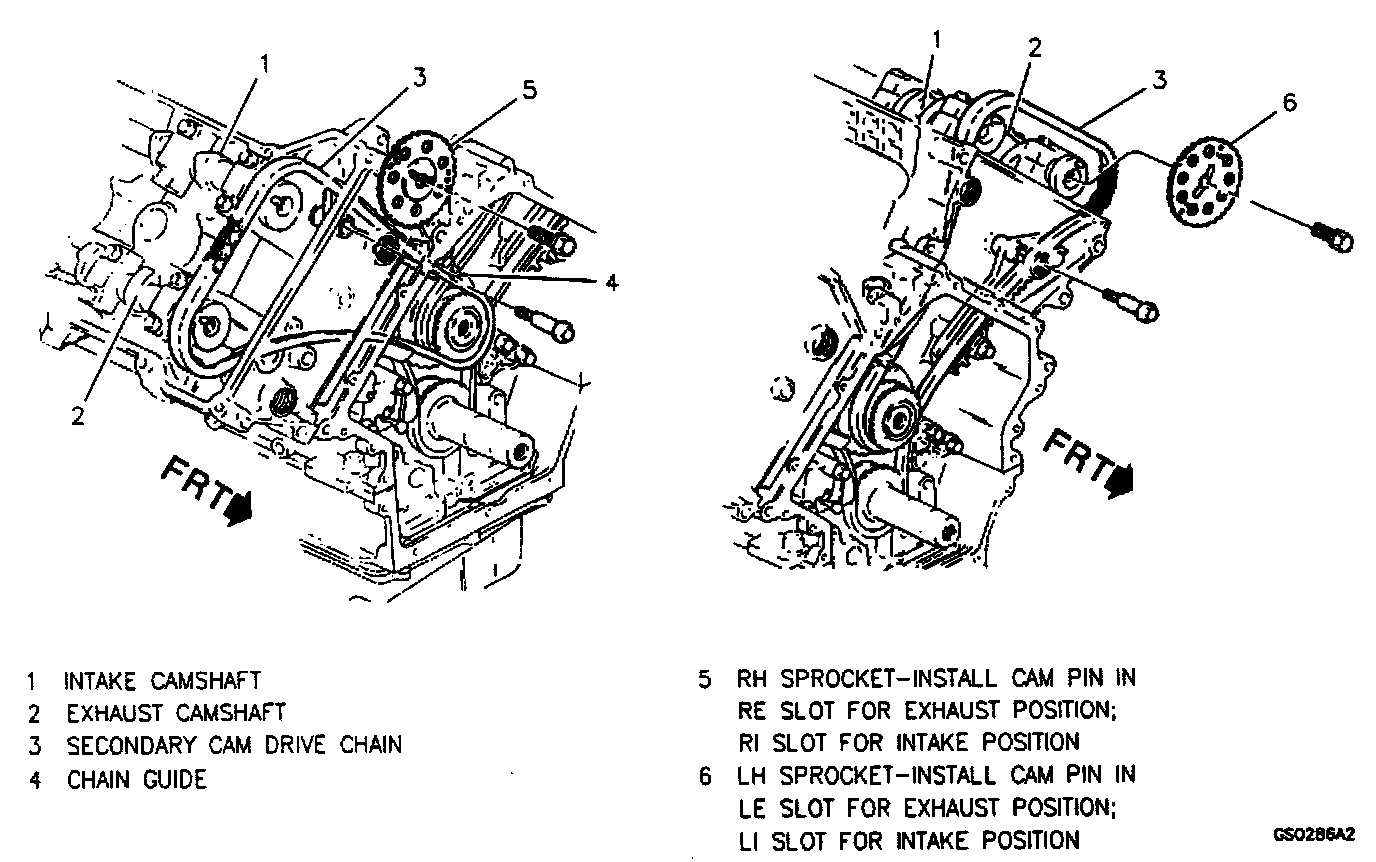 1
3
5
4
2
FRT

1
2
3
6
FRT

1 INTAKE CAMSHAFT
2 EXHAUST CAMSHAFT
3 SECONDARY CAM DRIVE CHAIN
4 CHAIN GUIDE

5 RH SPROCKET-INSTALL CAM PIN IN RE SLOT FOR EXHAUST POSITION; RI SLOT FOR INTAKE POSITION
6 LH SPROCKET-INSTALL CAM PIN IN LE SLOT FOR EXHAUST POSITION; LI SLOT FOR INTAKE POSITION

GS0286A2