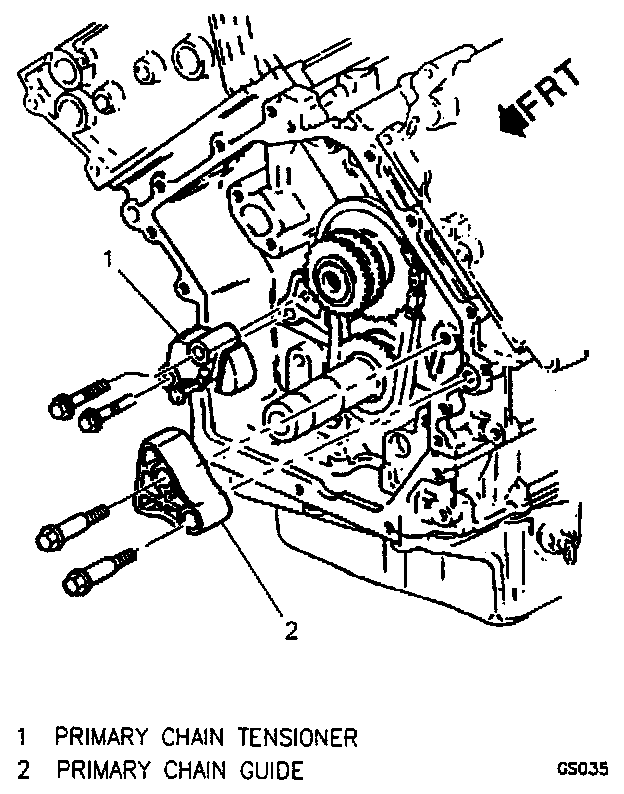 FRT

1

2

1 PRIMARY CHAIN TENSIONER
2 PRIMARY CHAIN GUIDE

GS035