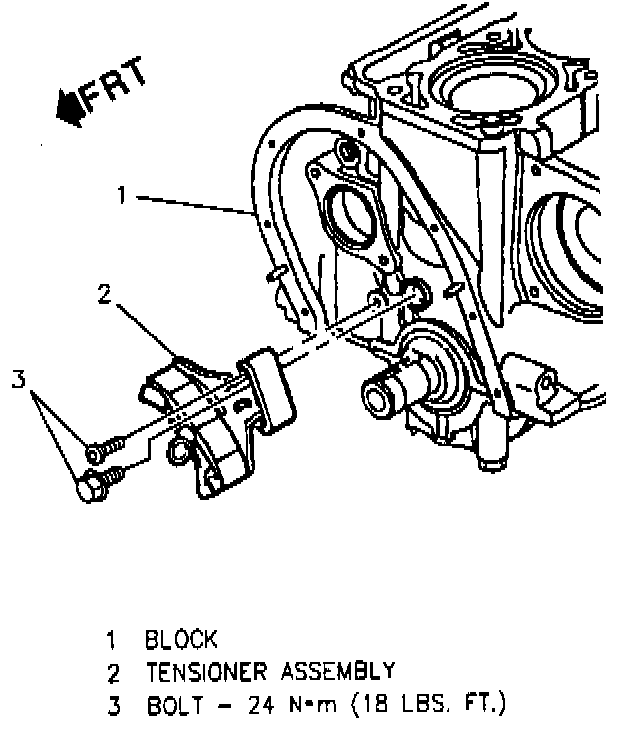 FRT

1

2

3

1 BLOCK
2 TENSIONER ASSEMBLY
3 BOLT – 24 N•m (18 LBS. FT.)