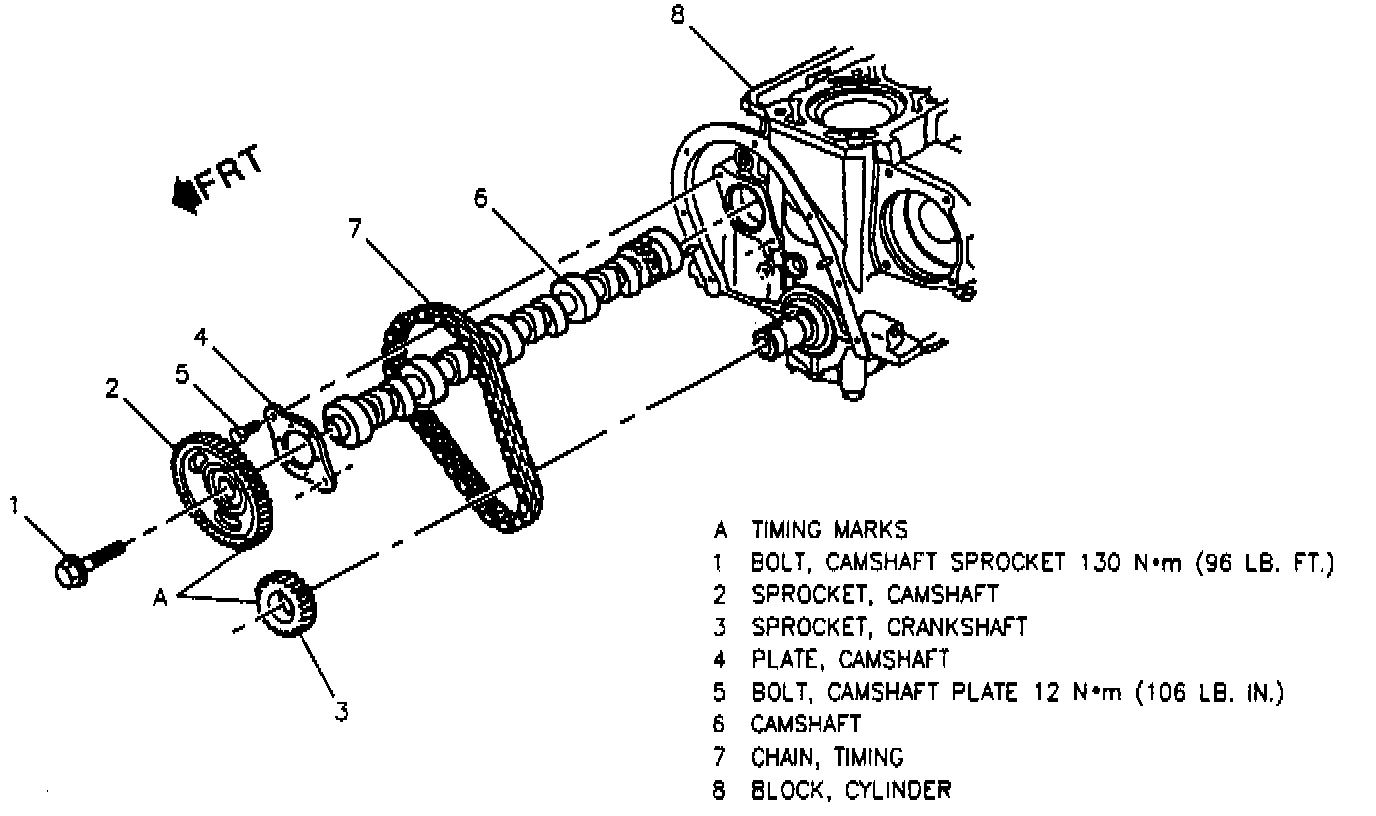 8

FRT

6

7

4

5

2

1

A

3

A TIMING MARKS
1 BOLT, CAMSHAFT SPROCKET 130 N•m (96 LB. FT.)
2 SPROCKET, CAMSHAFT
3 SPROCKET, CRANKSHAFT
4 PLATE, CAMSHAFT
5 BOLT, CAMSHAFT PLATE 12 N•m (106 LB. IN.)
6 CAMSHAFT
7 CHAIN, TIMING
8 BLOCK, CYLINDER