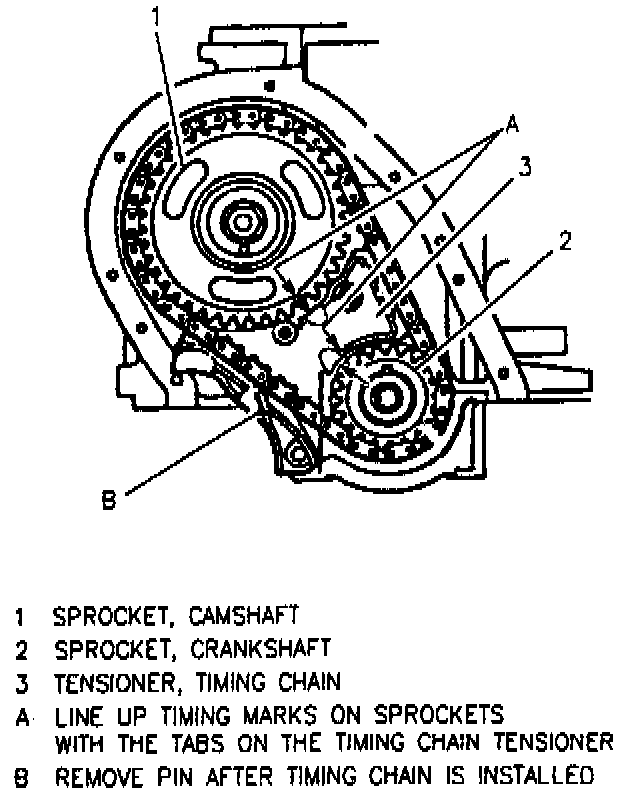 1

A

3

2

B

1 SPROCKET, CAMSHAFT
2 SPROCKET, CRANKSHAFT
3 TENSIONER, TIMING CHAIN
A LINE UP TIMING MARKS ON SPROCKETS WITH THE TABS ON THE TIMING CHAIN TENSIONER
B REMOVE PIN AFTER TIMING CHAIN IS INSTALLED