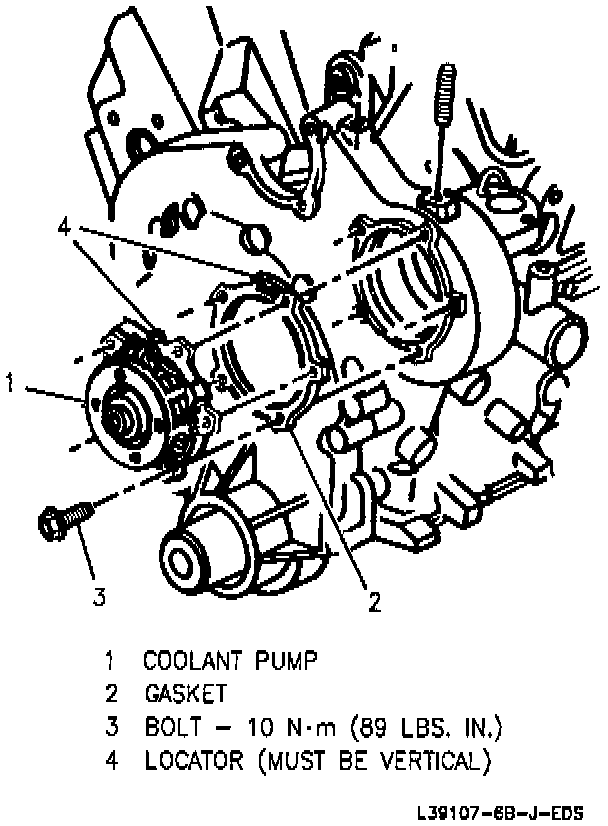 4

1

3

2

1 COOLANT PUMP
2 GASKET
3 BOLT – 10 N·m (89 LBS. IN.)
4 LOCATOR (MUST BE VERTICAL)

L39107-6B-J-EDS