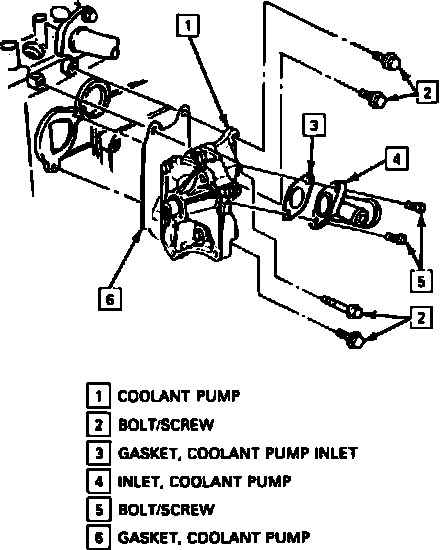 1
2
3
4
5
6
2

1 COOLANT PUMP
2 BOLT/SCREW
3 GASKET, COOLANT PUMP INLET
4 INLET, COOLANT PUMP
5 BOLT/SCREW
6 GASKET, COOLANT PUMP