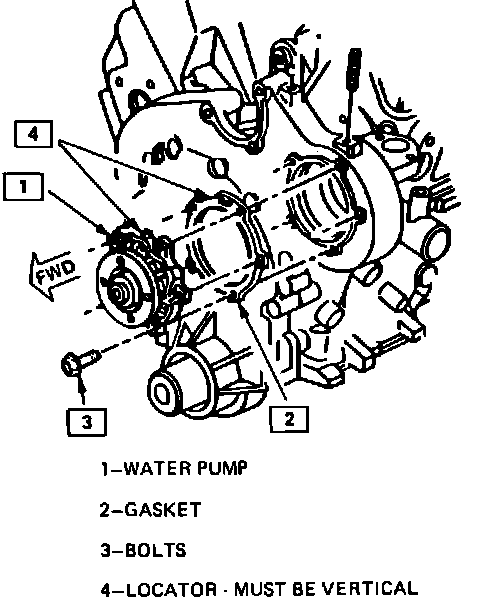 4
1
FWD
3
2

1–WATER PUMP

2–GASKET

3–BOLTS

4–LOCATOR · MUST BE VERTICAL