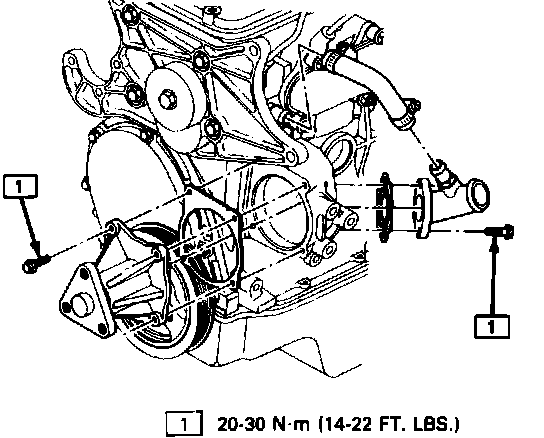 1

1

1 20-30 N·m (14-22 FT. LBS.)