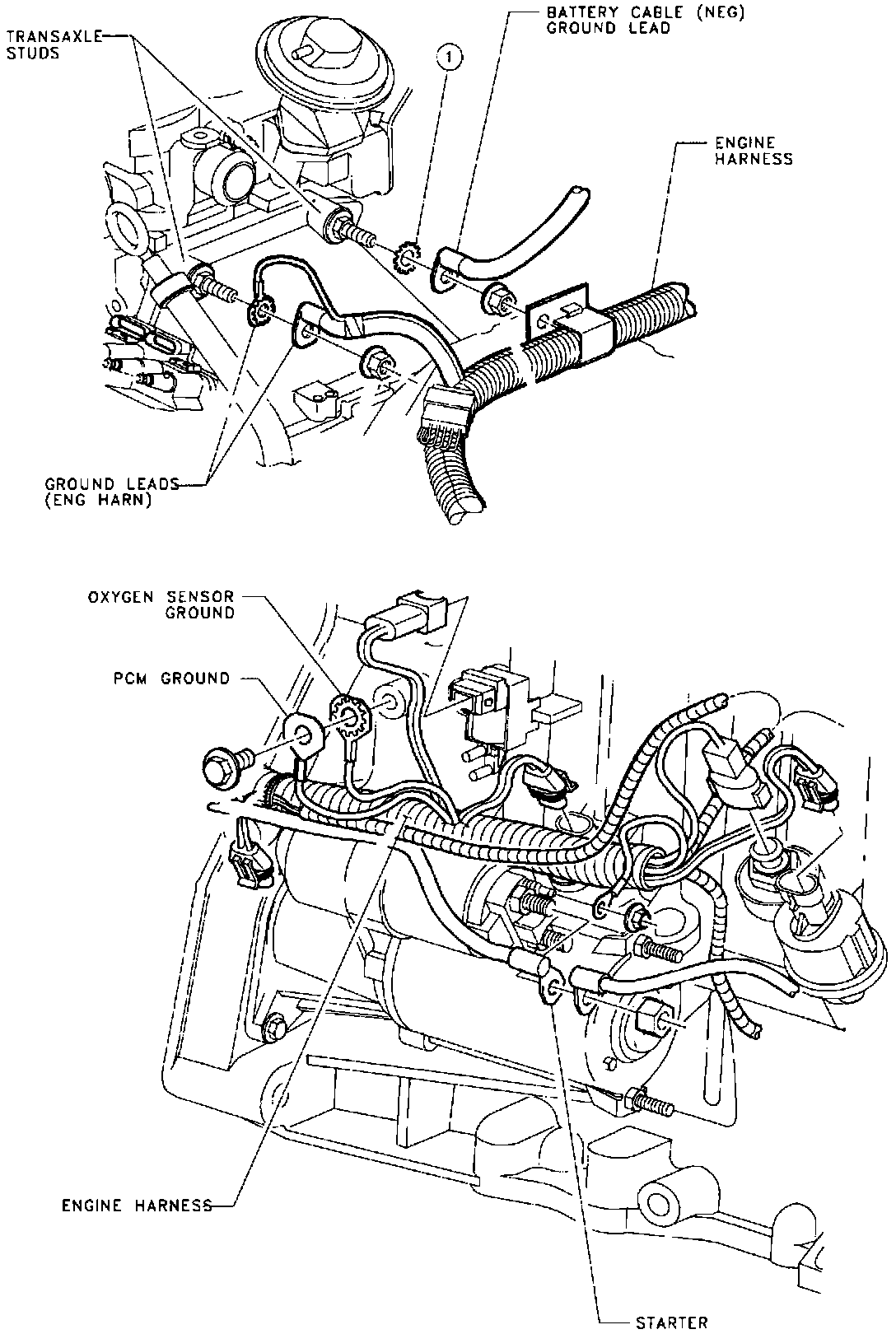 TRANSAXLE STUDS

1

BATTERY CABLE (NEG) GROUND LEAD

ENGINE HARNESS

GROUND LEADS (ENG HARN)

OXYGEN SENSOR GROUND

PCM GROUND

ENGINE HARNESS

STARTER