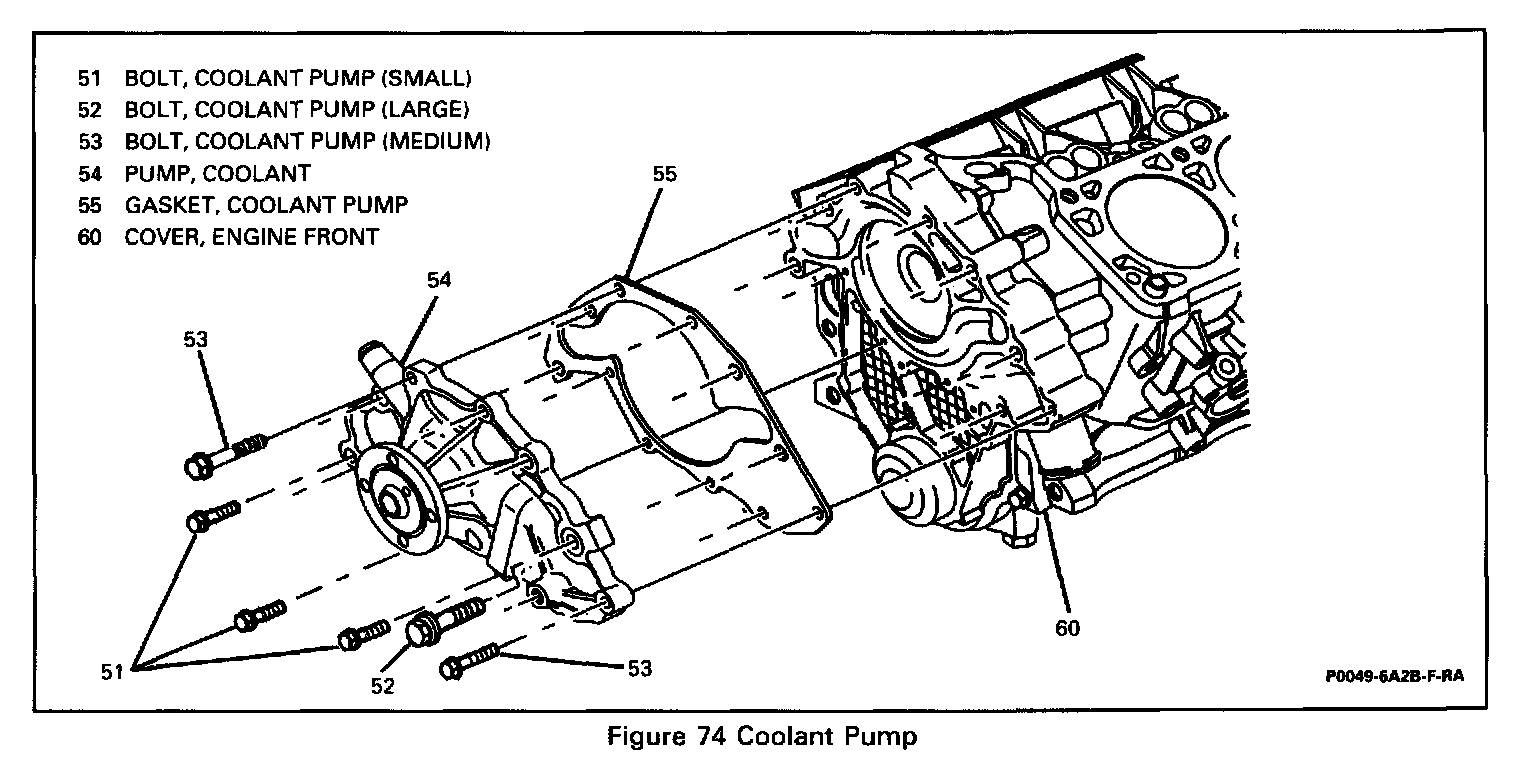 51 BOLT, COOLANT PUMP (SMALL)
52 BOLT, COOLANT PUMP (LARGE)
53 BOLT, COOLANT PUMP (MEDIUM)
54 PUMP, COOLANT
55 GASKET, COOLANT PUMP
60 COVER, ENGINE FRONT

55

54

53

51

52

53

60

P0049-6A2B-F-RA

Figure 74 Coolant Pump