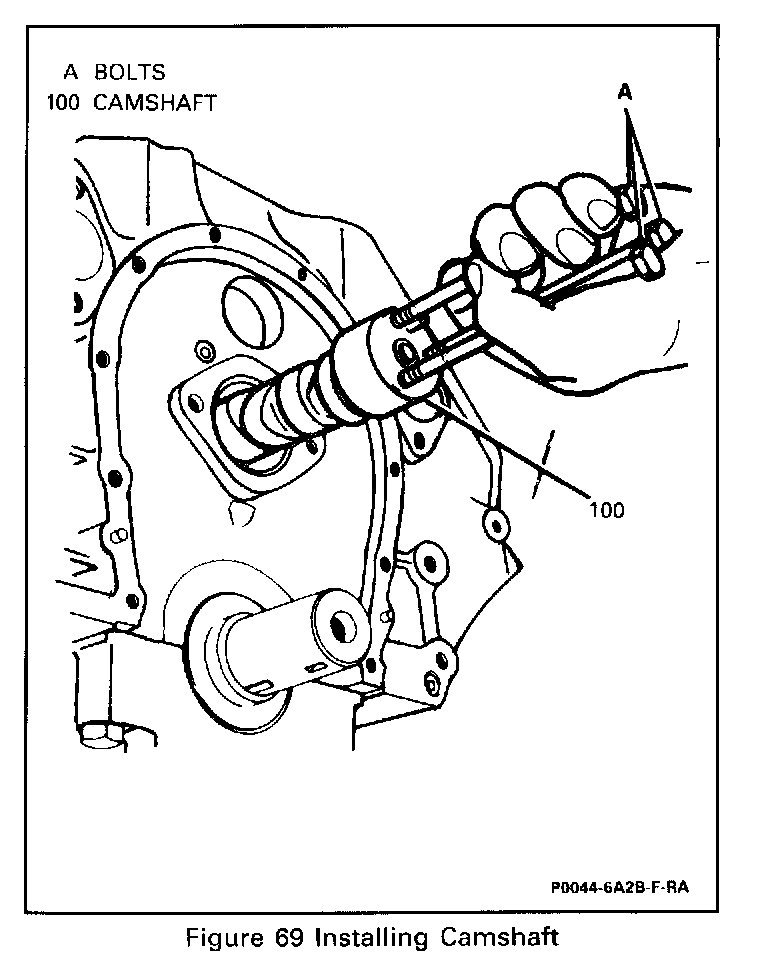 A BOLTS
100 CAMSHAFT

A

100

P0044-6A2B-F-RA

Figure 69 Installing Camshaft