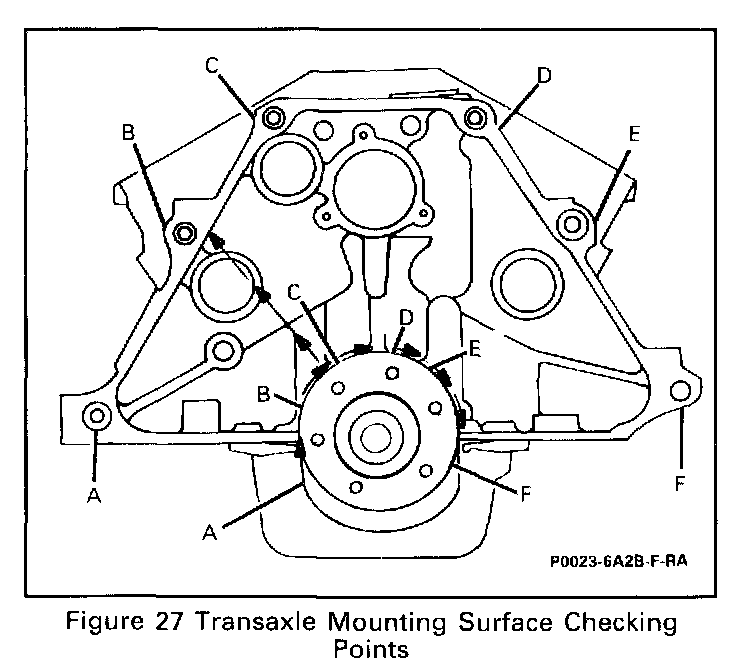 C
D
B
E
C
D
E
B
A
F
A
F
P0023-6A2B-F-RA

Figure 27 Transaxle Mounting Surface Checking Points