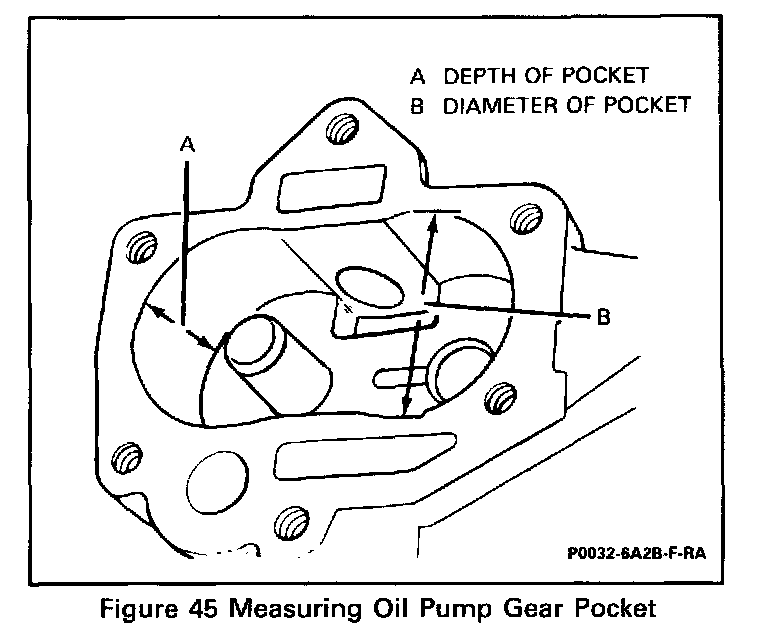 A DEPTH OF POCKET
B DIAMETER OF POCKET

A

B

P0032-6A2B-F-RA

Figure 45 Measuring Oil Pump Gear Pocket