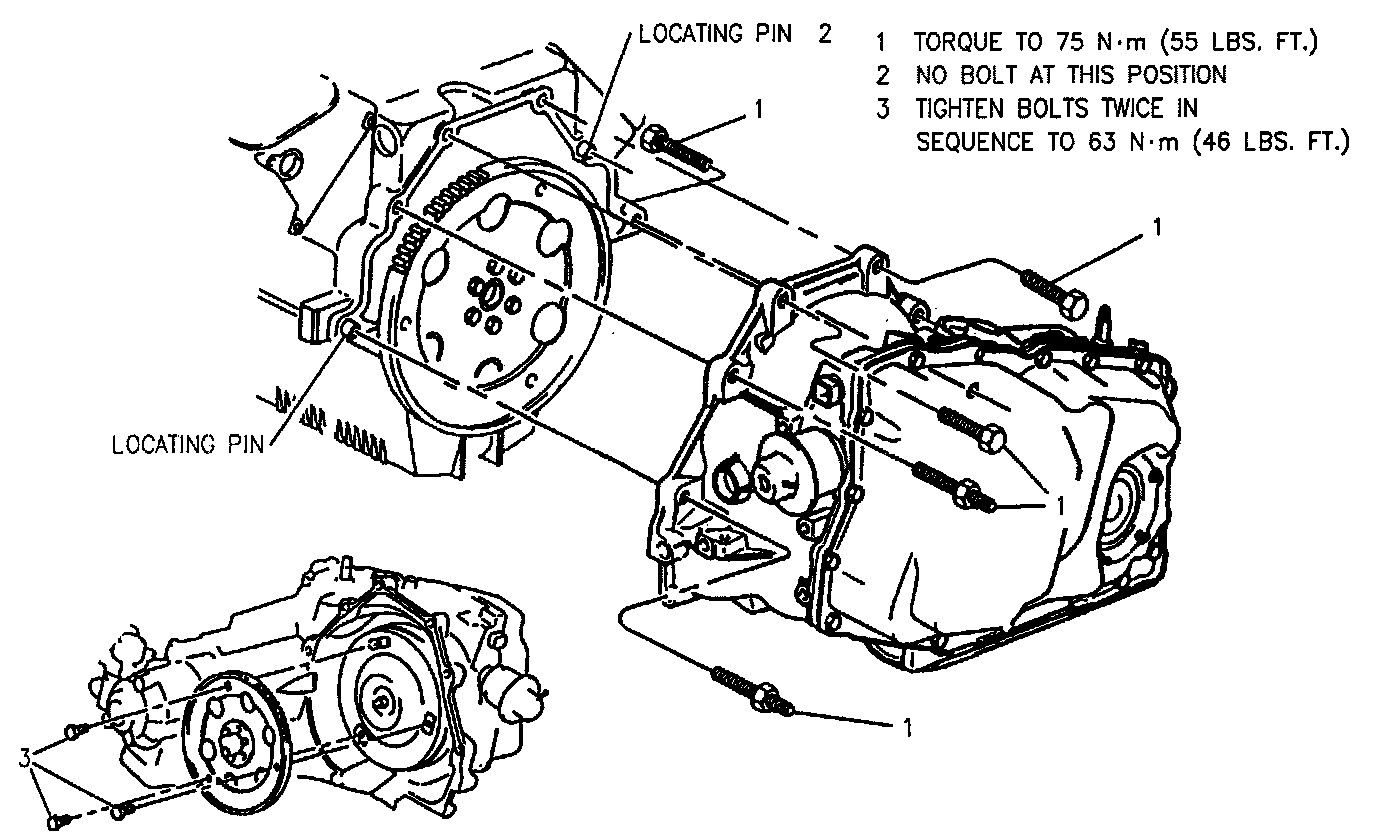 LOCATING PIN 2

1 TORQUE TO 75 N·m (55 LBS. FT.)
2 NO BOLT AT THIS POSITION
3 TIGHTEN BOLTS TWICE IN SEQUENCE TO 63 N·m (46 LBS. FT.)

1

1

LOCATING PIN

1

1

3