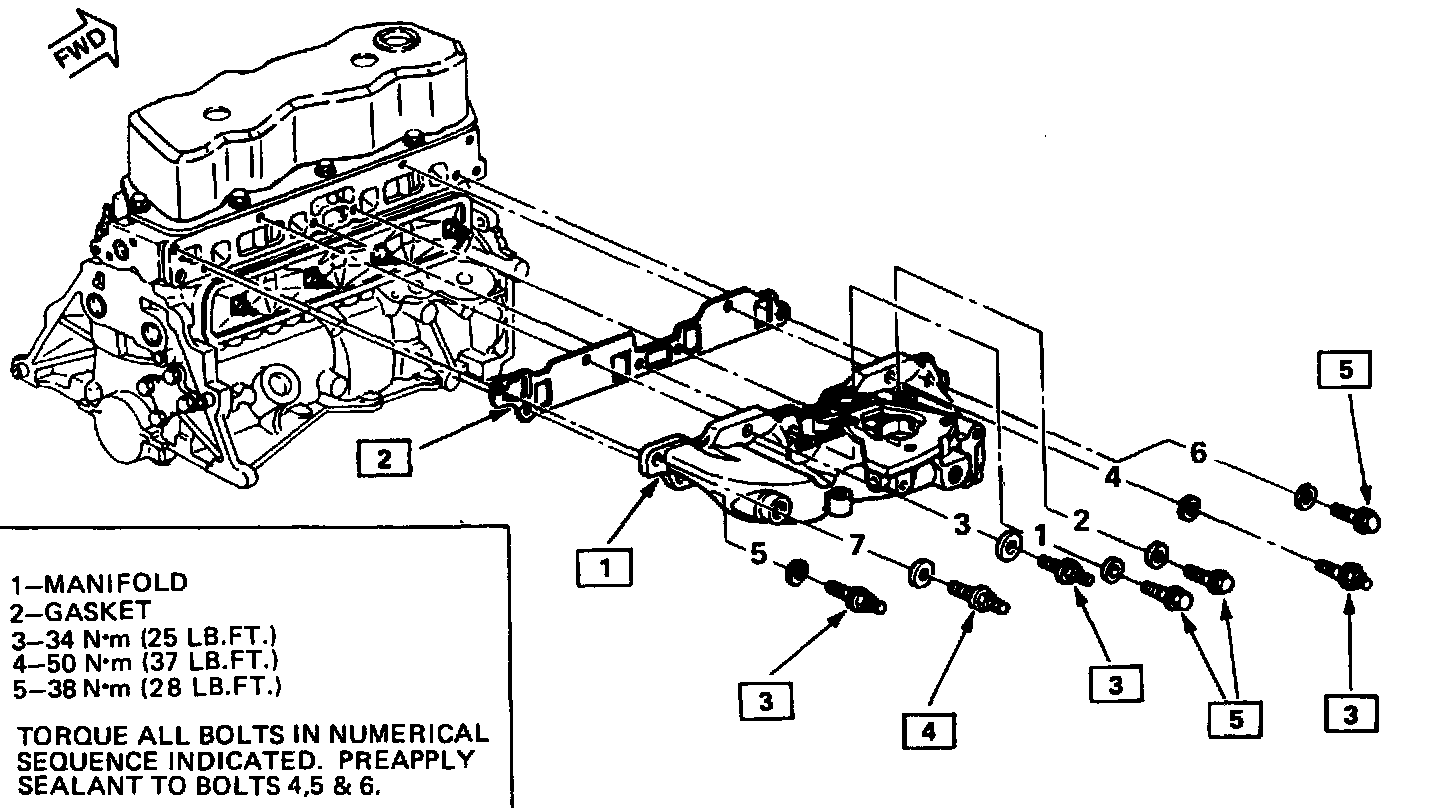 FWD

2

1

5

7

3

1

2

4

6

5

3

4

3

5

3

1–MANIFOLD
2–GASKET
3–34 N·m (25 LB.FT.)
4–50 N·m (37 LB.FT.)
5–38 N·m (28 LB.FT.)

TORQUE ALL BOLTS IN NUMERICAL SEQUENCE INDICATED. PREAPPLY SEALANT TO BOLTS 4,5 & 6.