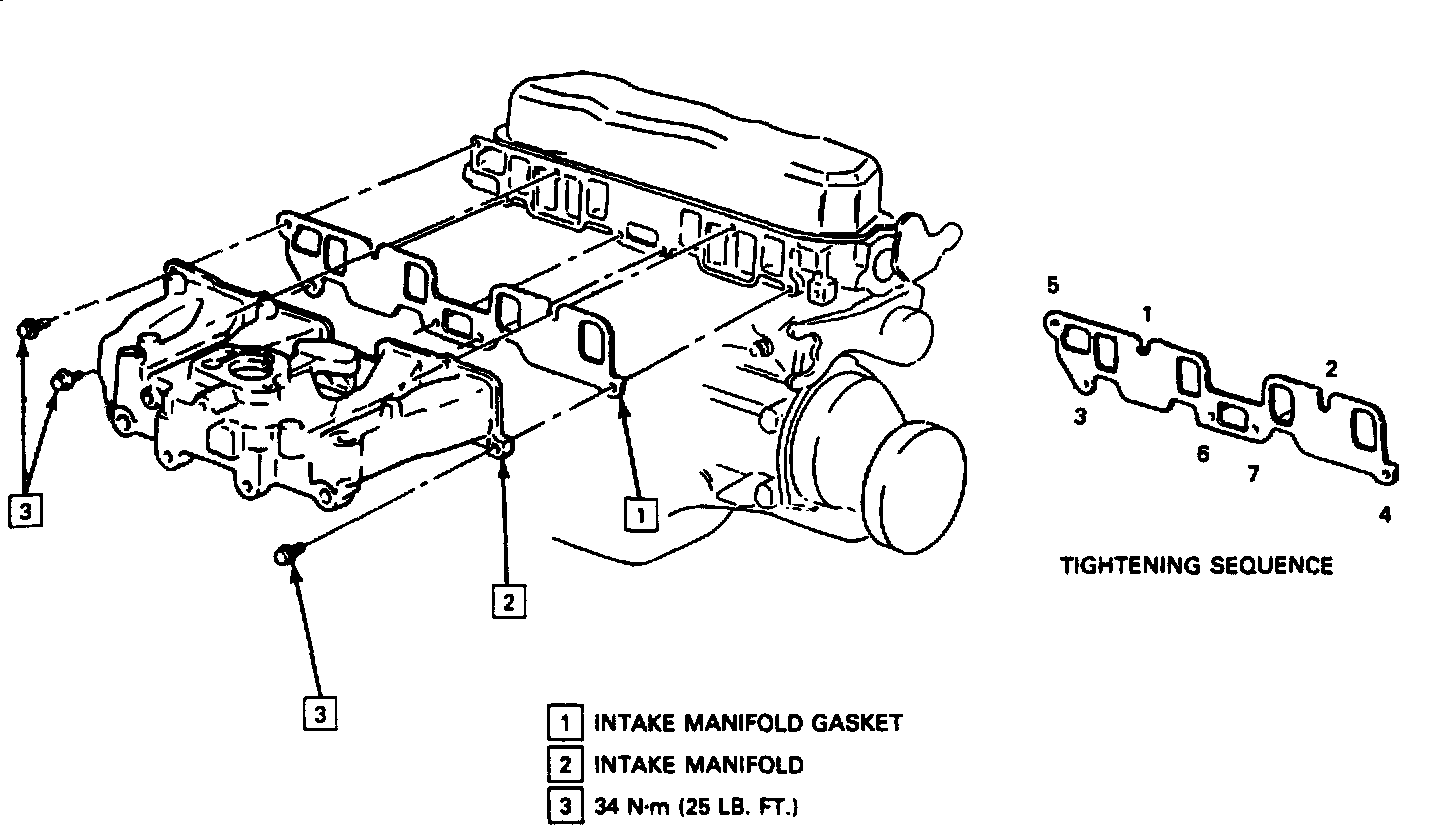 3

1

2

3

5

1

2

3

6

7

4

TIGHTENING SEQUENCE

1 INTAKE MANIFOLD GASKET
2 INTAKE MANIFOLD
3 34 N·m (25 LB. FT.)