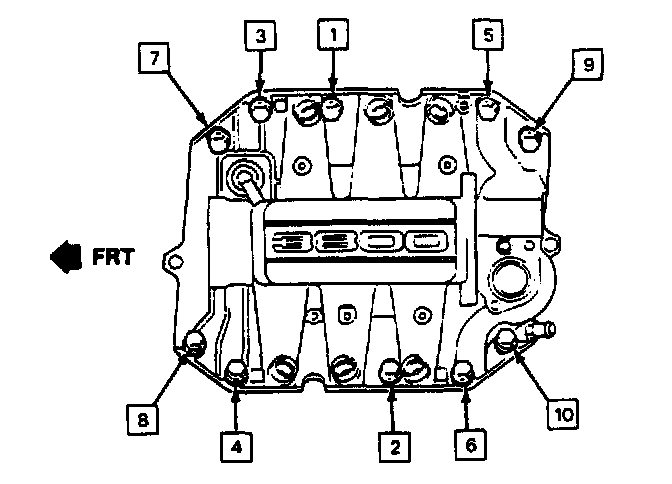 7
3
1
5
9
FRT
3800
8
4
2
6
10