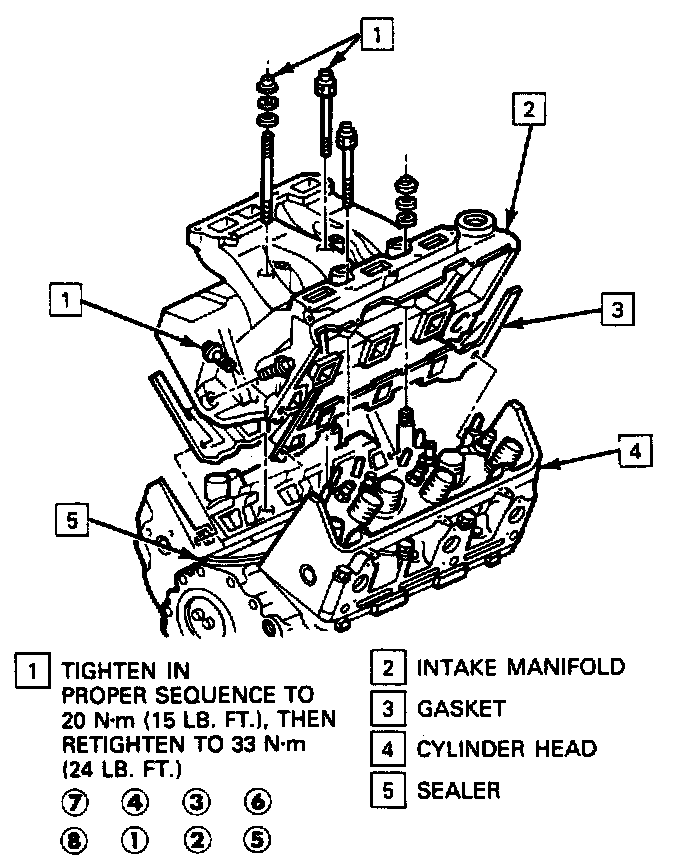 1
2
1
3
4
5

1 TIGHTEN IN PROPER SEQUENCE TO 20 N·m (15 LB. FT.), THEN RETIGHTEN TO 33 N·m (24 LB. FT.)

⑦ ④ ③ ⑥
⑧ ① ② ⑤

2 INTAKE MANIFOLD
3 GASKET
4 CYLINDER HEAD
5 SEALER