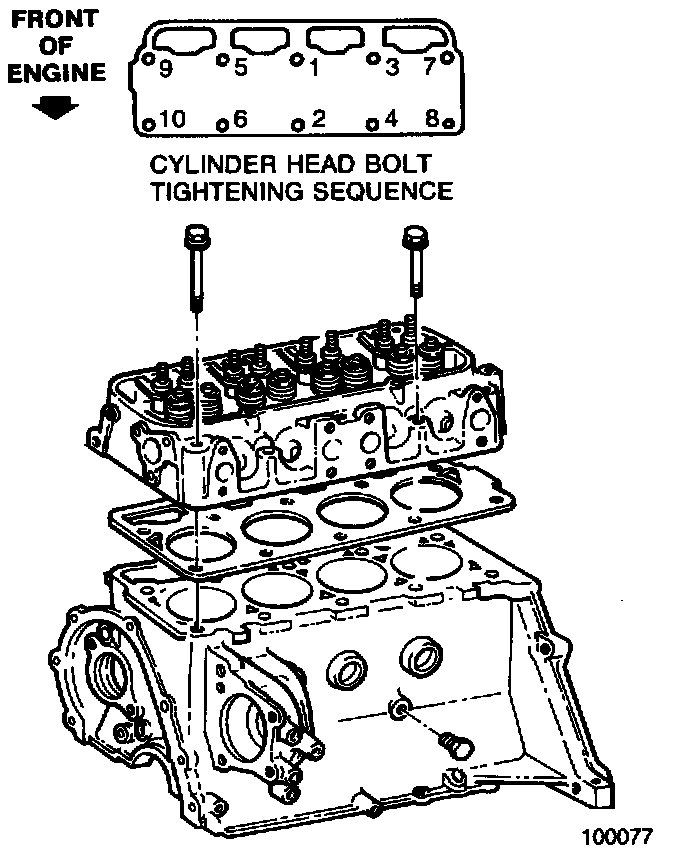 FRONT OF ENGINE

9 5 1 3 7
10 6 2 4 8

CYLINDER HEAD BOLT TIGHTENING SEQUENCE

100077