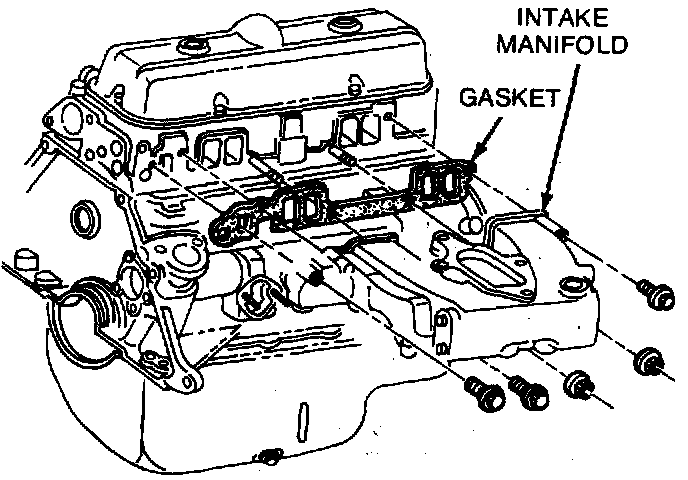 INTAKE MANIFOLD

GASKET