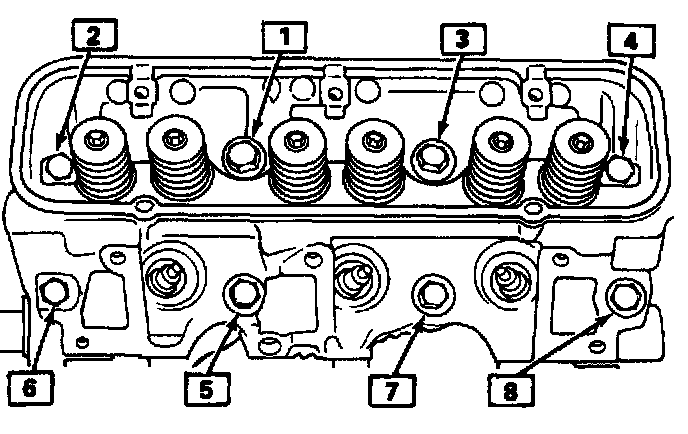 2
1
3
4
6
5
7
8