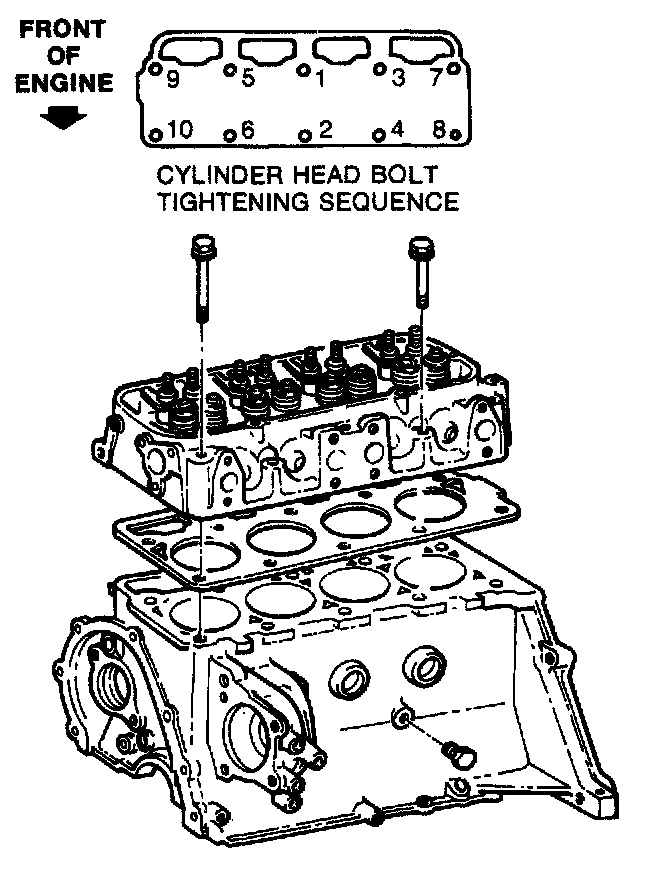 FRONT OF ENGINE

9 5 1 3 7
10 6 2 4 8

CYLINDER HEAD BOLT TIGHTENING SEQUENCE