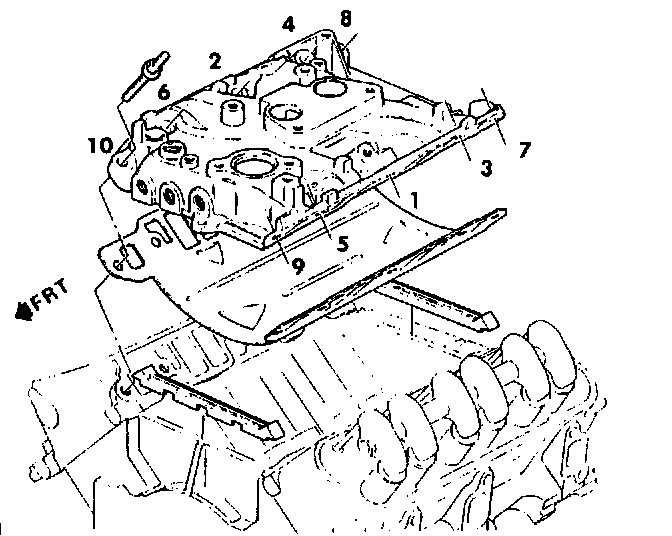 4
8
2
6
10
7
3
1
5
9
FRT