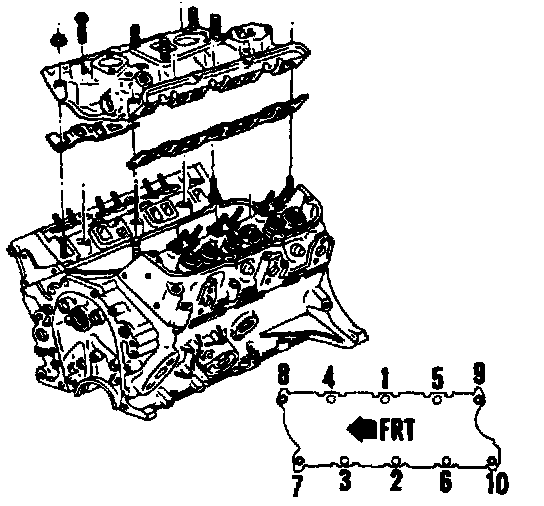 8 4 1 5 9

FRT

7 3 2 6 10