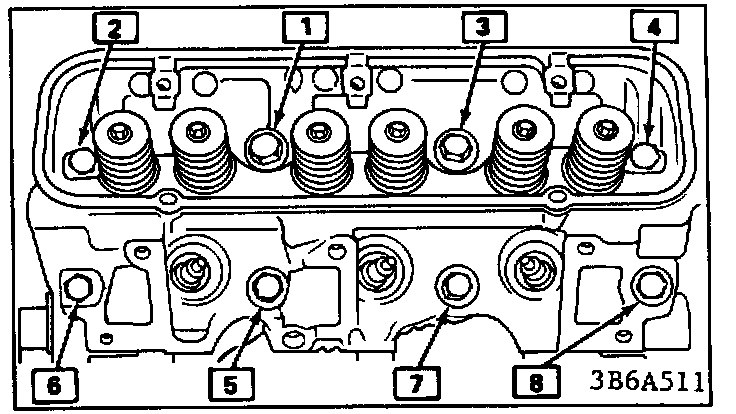 2
1
3
4
6
5
7
8
3B6A511