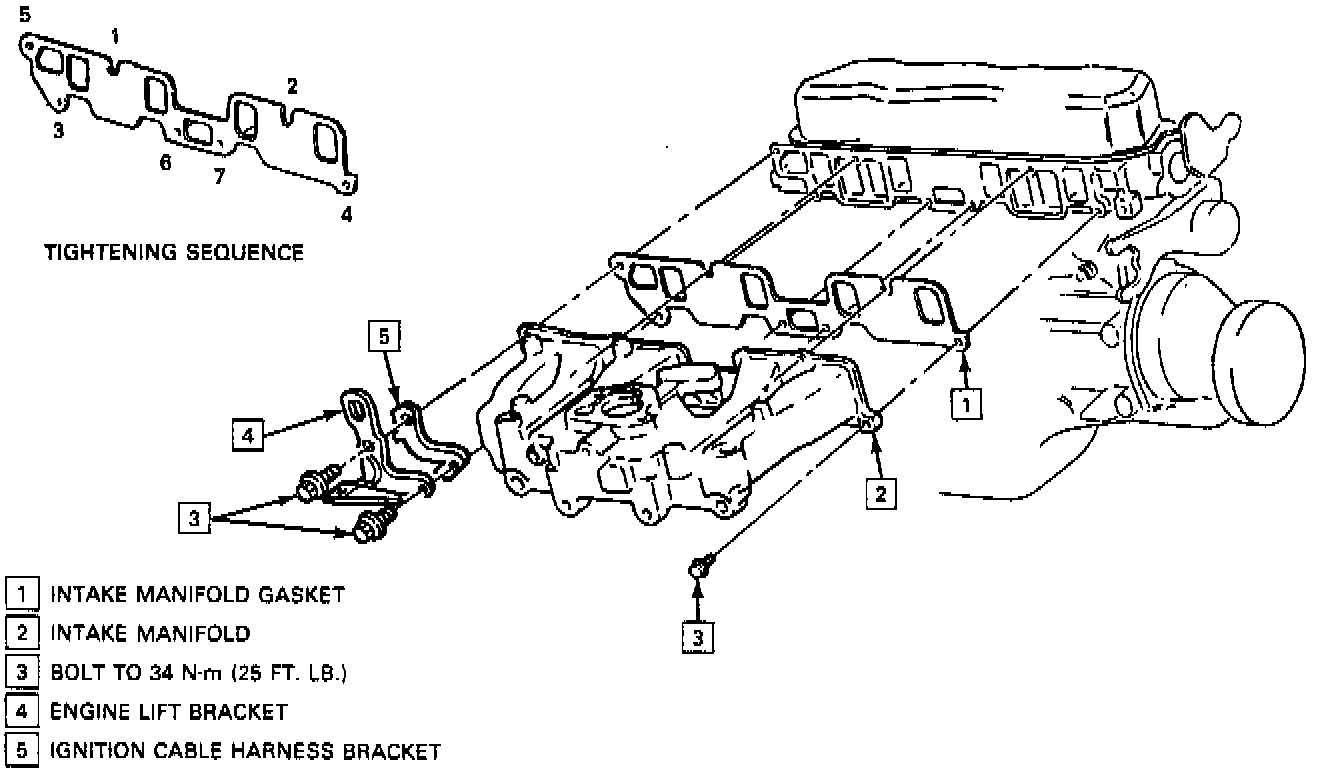 5
1
2
3
6
7
4

TIGHTENING SEQUENCE

5
4
3
1
2
3

1 INTAKE MANIFOLD GASKET
2 INTAKE MANIFOLD
3 BOLT TO 34 N·m (25 FT. LB.)
4 ENGINE LIFT BRACKET
5 IGNITION CABLE HARNESS BRACKET