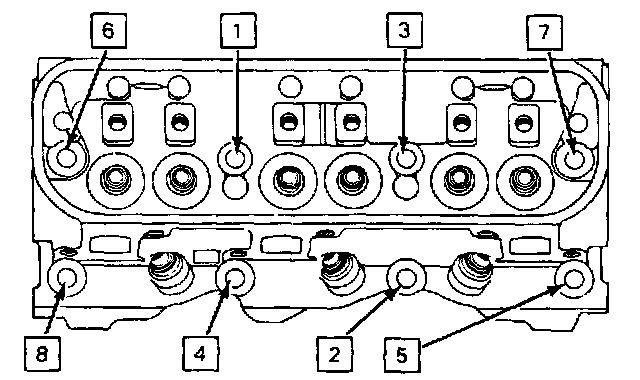 6
1
3
7
8
4
2
5