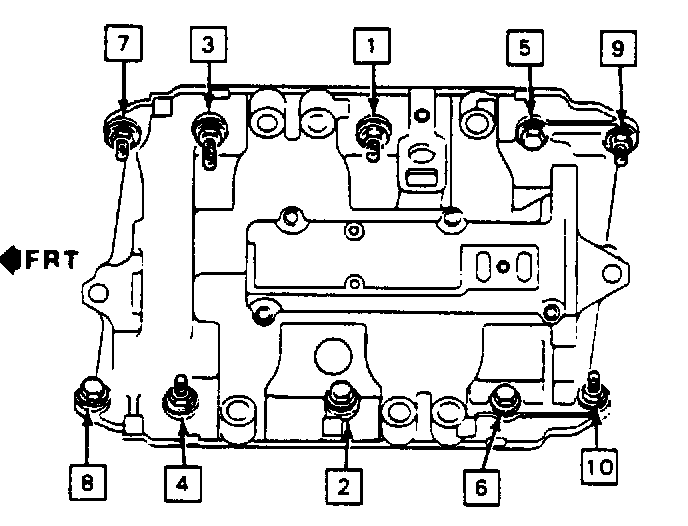 7
3
1
5
9
FRT
8
4
2
6
10