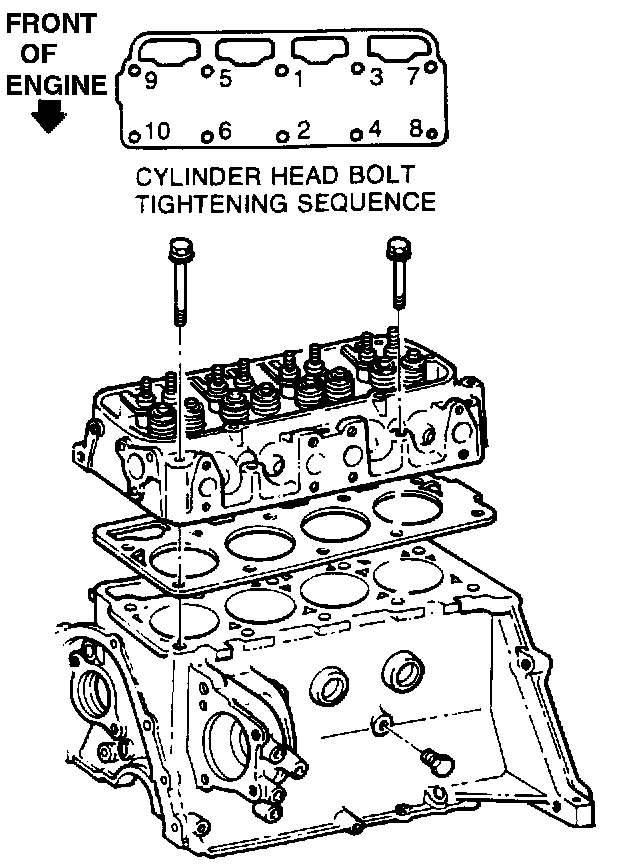 FRONT OF ENGINE

9 5 1 3 7
10 6 2 4 8

CYLINDER HEAD BOLT TIGHTENING SEQUENCE