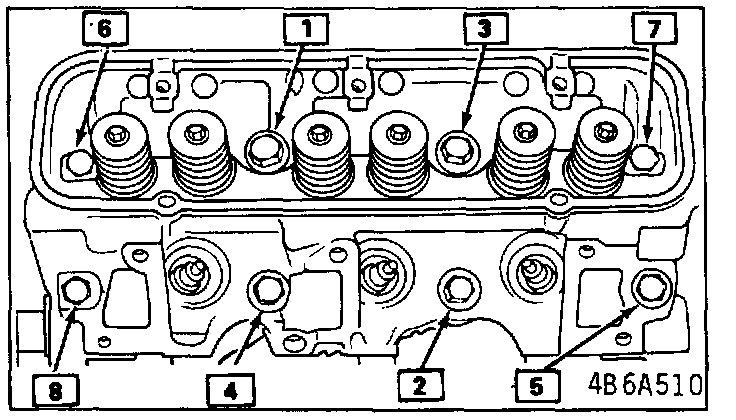 6
1
3
7
8
4
2
5
4B6A510