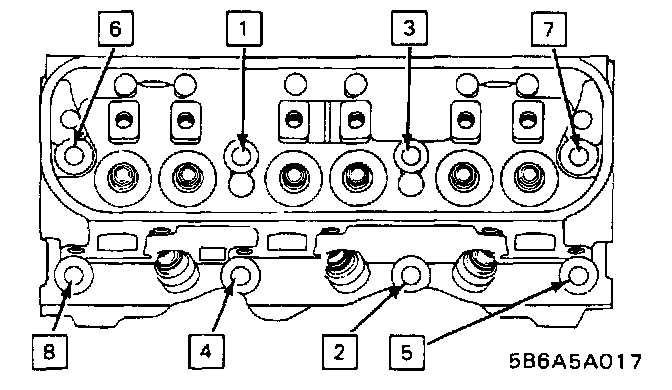 6
1
3
7
8
4
2
5
5B6A5A017